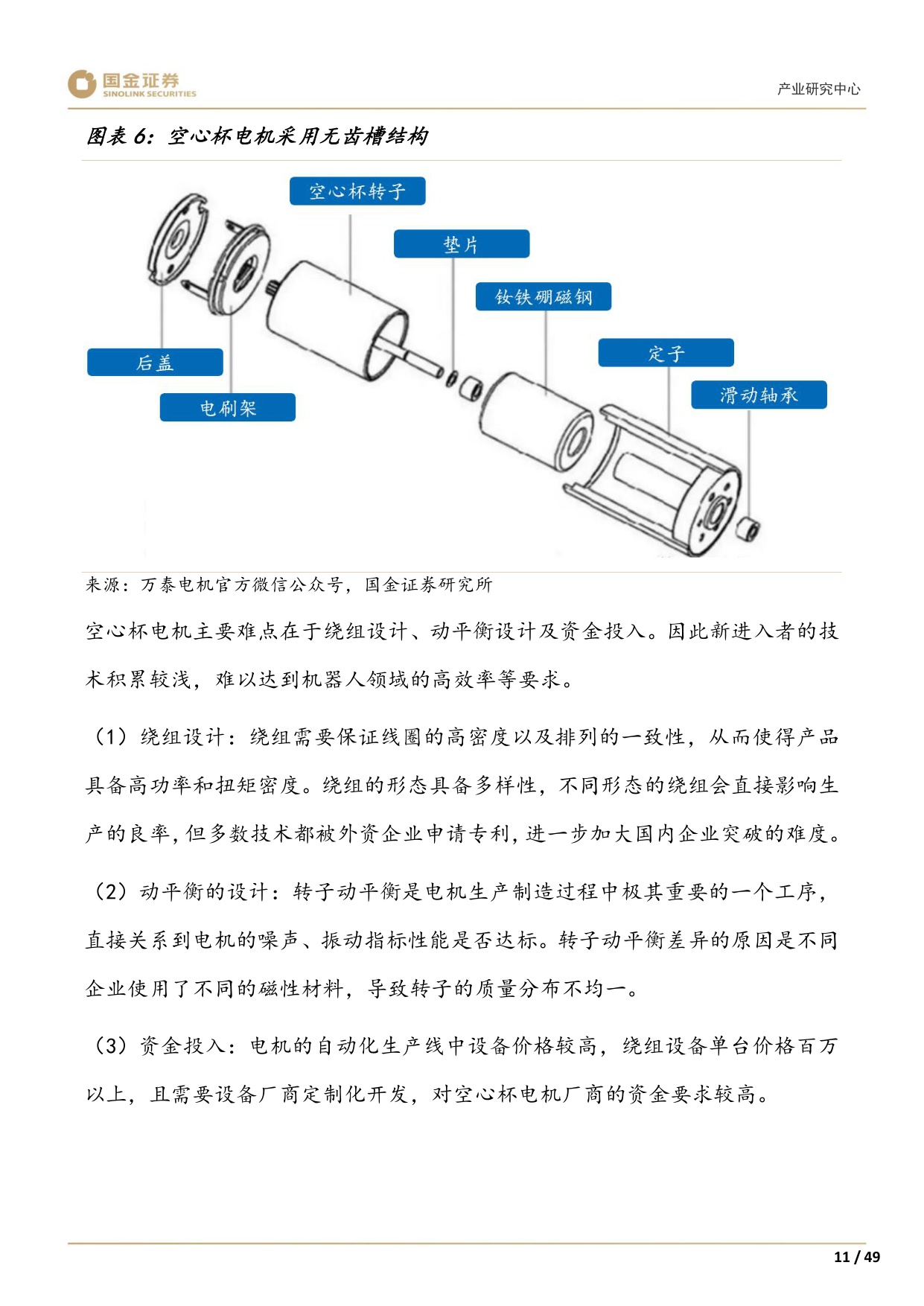 国金证券
SINOLINK SECURITIES

产业研究中心

图表 6：空心杯电机采用无齿槽结构

空心杯转子
垫片
钕铁硼磁钢
定子
滑动轴承
后盖
电刷架

来源：万泰电机官方微信公众号，国金证券研究所

空心杯电机主要难点在于绕组设计、动平衡设计及资金投入。因此新进入者的技术积累较浅，难以达到机器人领域的高效率等要求。

（1）绕组设计：绕组需要保证线圈的高密度以及排列的一致性，从而使得产品具备高功率和扭矩密度。绕组的形态具备多样性，不同形态的绕组会直接影响生产的良率，但多数技术都被外资企业申请专利，进一步加大国内企业突破的难度。

（2）动平衡的设计：转子动平衡是电机生产制造过程中极其重要的一个工序，直接关系到电机的噪声、振动指标性能是否达标。转子动平衡差异的原因是不同企业使用了不同的磁性材料，导致转子的质量分布不均一。

（3）资金投入：电机的自动化生产线中设备价格较高，绕组设备单台价格百万以上，且需要设备厂商定制化开发，对空心杯电机厂商的资金要求较高。

11 / 49